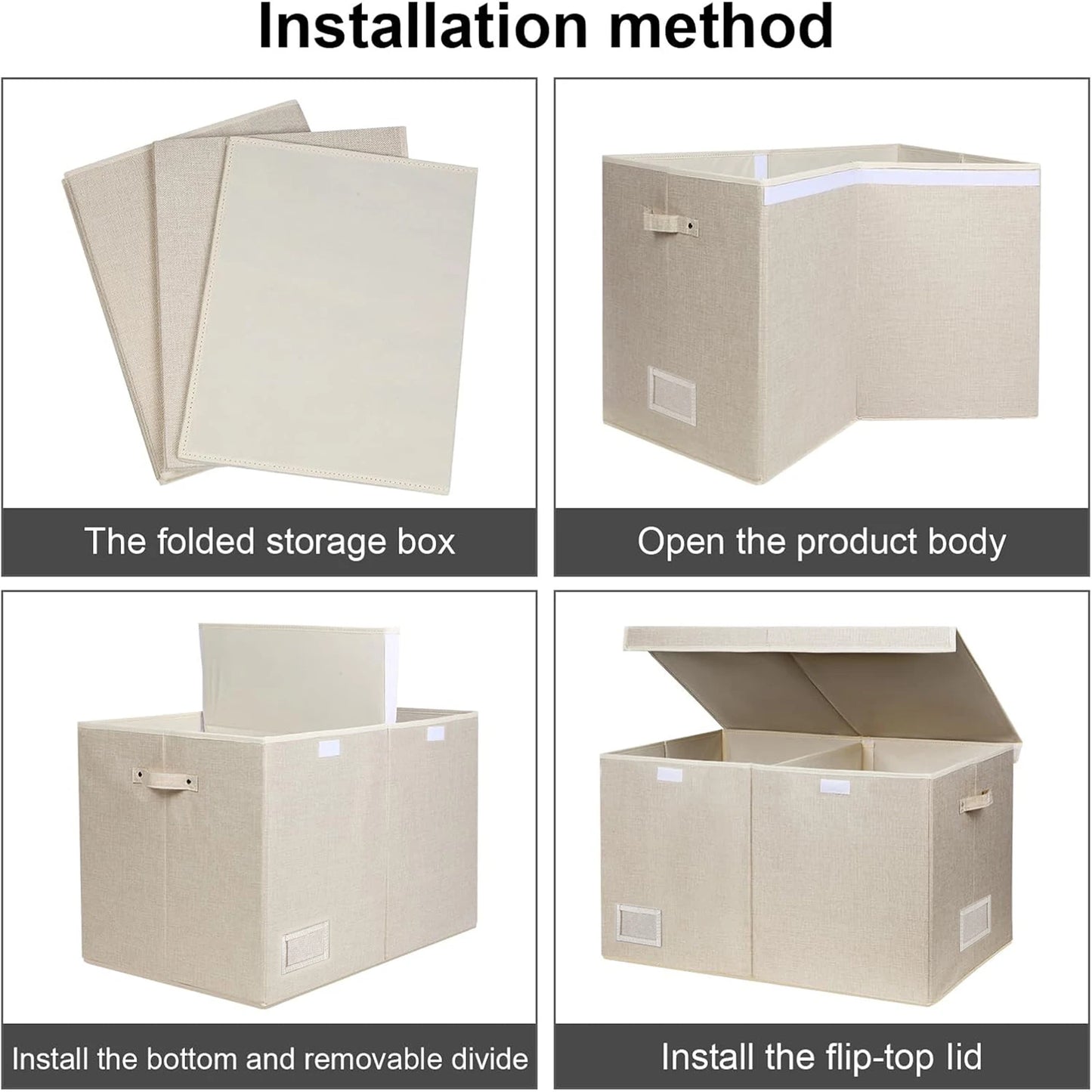 Installation method

The folded storage box

Open the product body

Install the bottom and removable divide

Install the flip-top lid